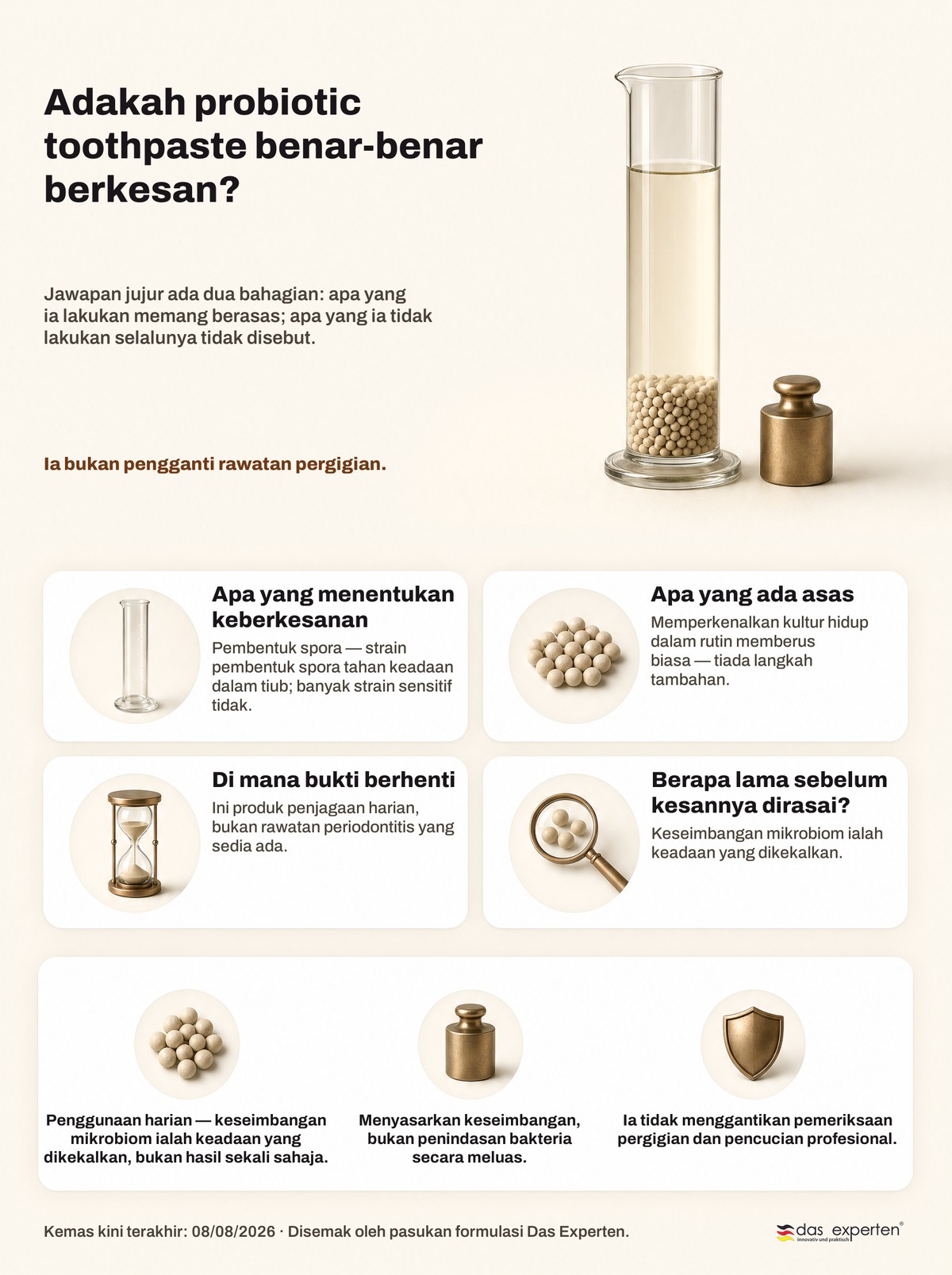 Adakah probiotic toothpaste benar-benar berkesan?

Jawapan jujur ada dua bahagian: apa yang ia lakukan memang berasas; apa yang ia tidak lakukan selalunya tidak disebut.

Ia bukan pengganti rawatan pergigian.

Apa yang menentukan keberkesanan

Pembentuk spora — strain pembentuk spora tahan keadaan dalam tiub; banyak strain sensitif tidak.

Apa yang ada asas

Memperkenalkan kultur hidup dalam rutin memberus biasa — tiada langkah tambahan.

Di mana bukti berhenti

Ini produk penjagaan harian, bukan rawatan periodontitis yang sedia ada.

Berapa lama sebelum kesannya dirasai?

Keseimbangan mikrobiom ialah keadaan yang dikekalkan.

Penggunaan harian — keseimbangan mikrobiom ialah keadaan yang dikekalkan, bukan hasil sekali sahaja.

Menyasarkan keseimbangan, bukan penindasan bakteria secara meluas.

Ia tidak menggantikan pemeriksaan pergigian dan pencucian profesional.

Kemas kini terakhir: 08/08/2026 · Disemak oleh pasukan formulasi Das Experten.

das experten®
innovativ und praktisch